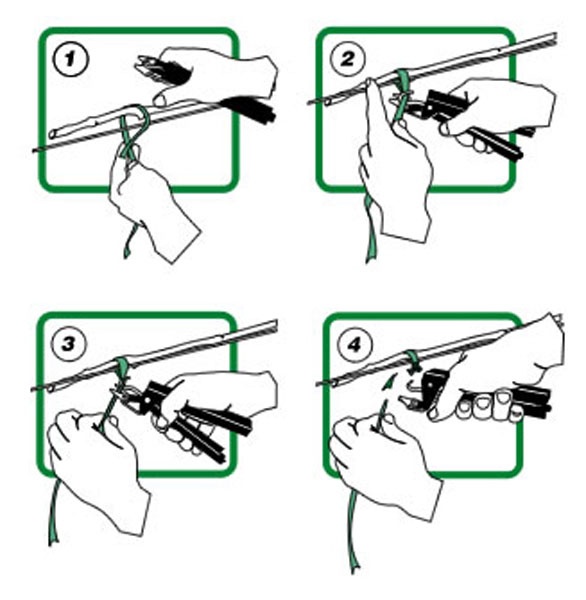 1
2
3
4