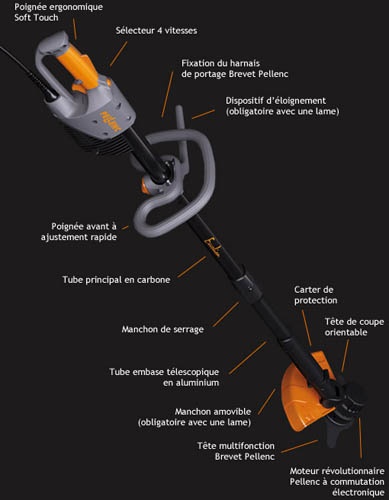 Poignée ergonomique Soft Touch

Sélecteur 4 vitesses

Fixation du harnais de portage Brevet Pellenc

Dispositif d'éloignement (obligatoire avec une lame)

pellenc

Poignée avant à ajustement rapide

Tube principal en carbone

Carter de protection

Manchon de serrage

Tête de coupe orientable

Tube embase télescopique en aluminium

Manchon amovible (obligatoire avec une lame)

Tête multifonction Brevet Pellenc

Moteur révolutionnaire Pellenc à commutation électronique